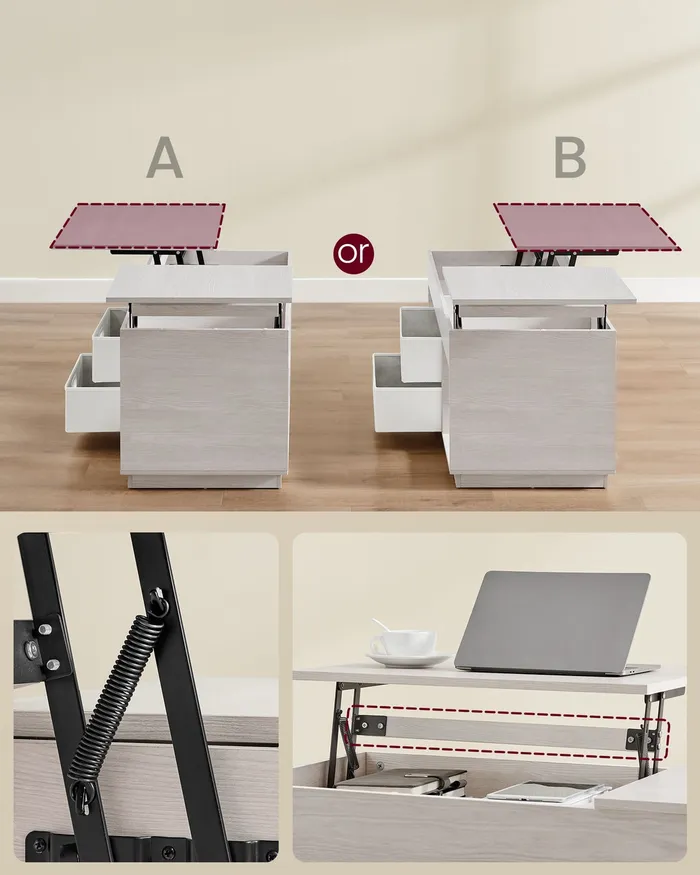 A

or

B