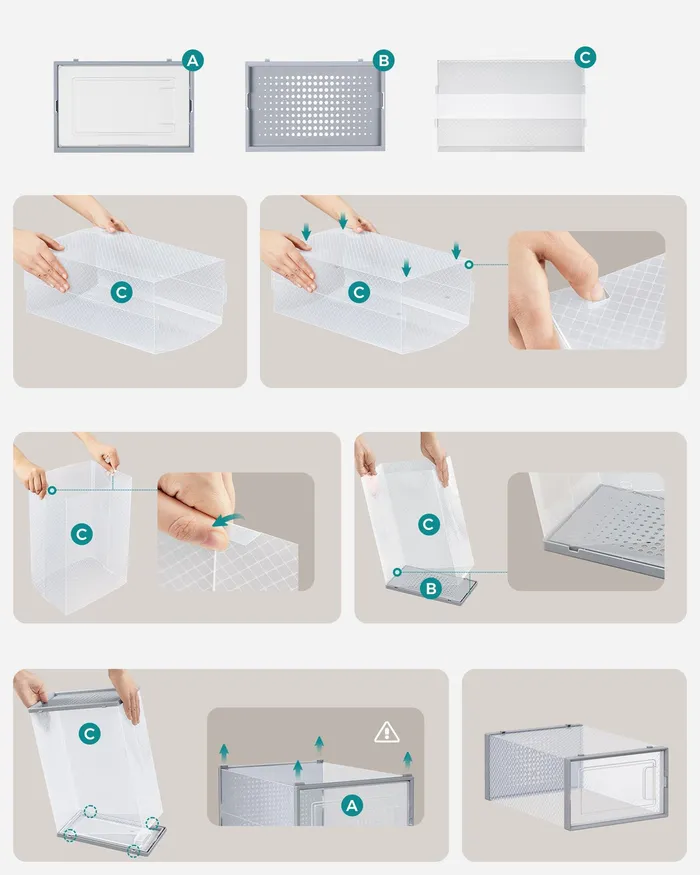 A
B
C
C
C
C
C
B
C
A