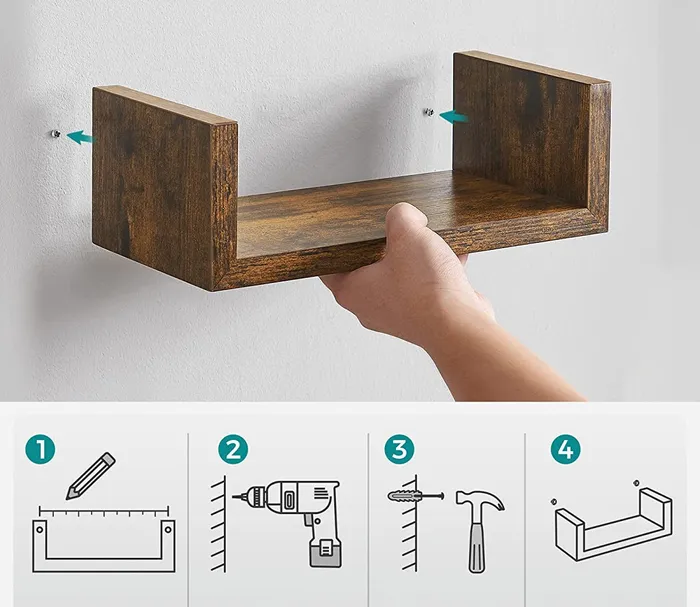 1

2

3

4