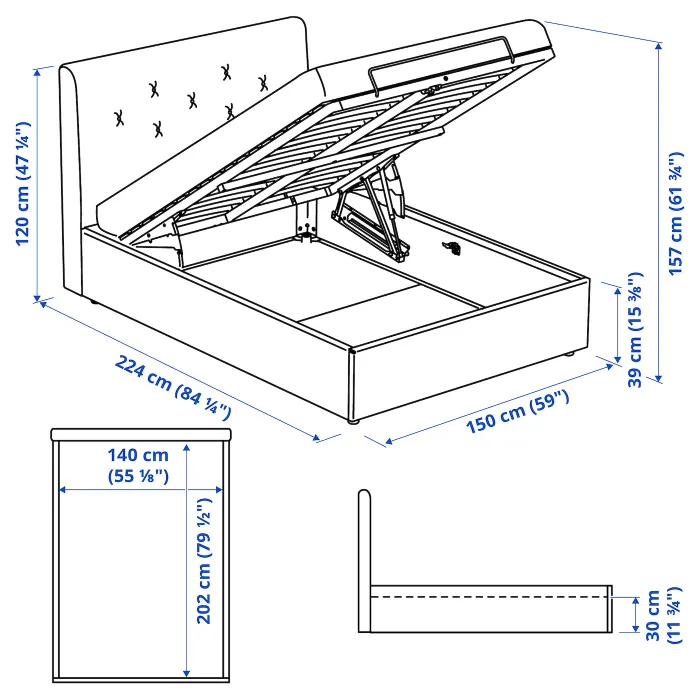 120 cm (47 ¼")

157 cm (61 ¾")

39 cm (15 ⅜")

224 cm (84 ¼")

150 cm (59")

140 cm (55 ⅛")

202 cm (79 ½")

30 cm (11 ¾")