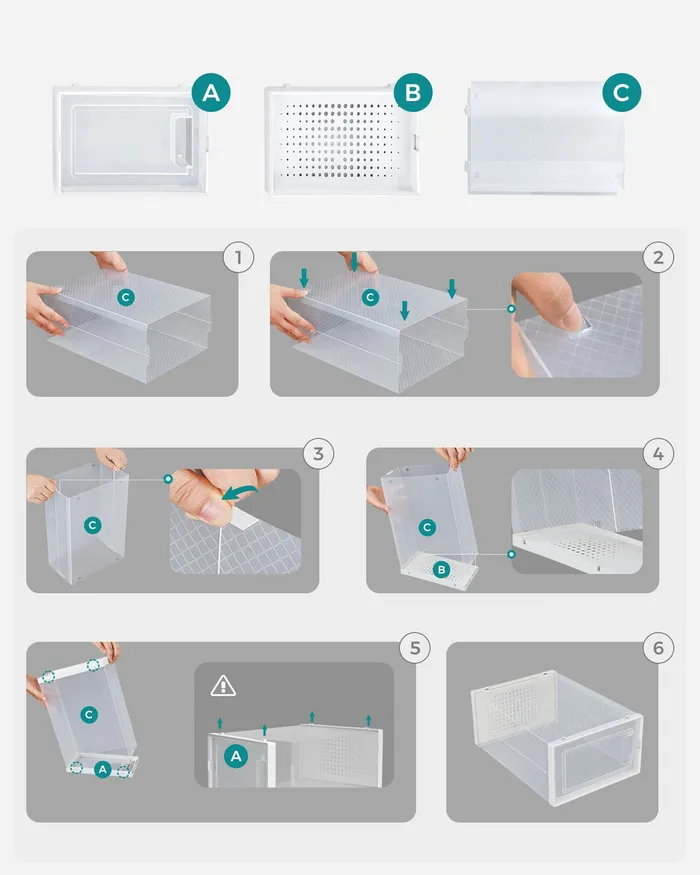 A
B
C

1
C

2
C

3
C

4
C
B

5
C
A
A

6