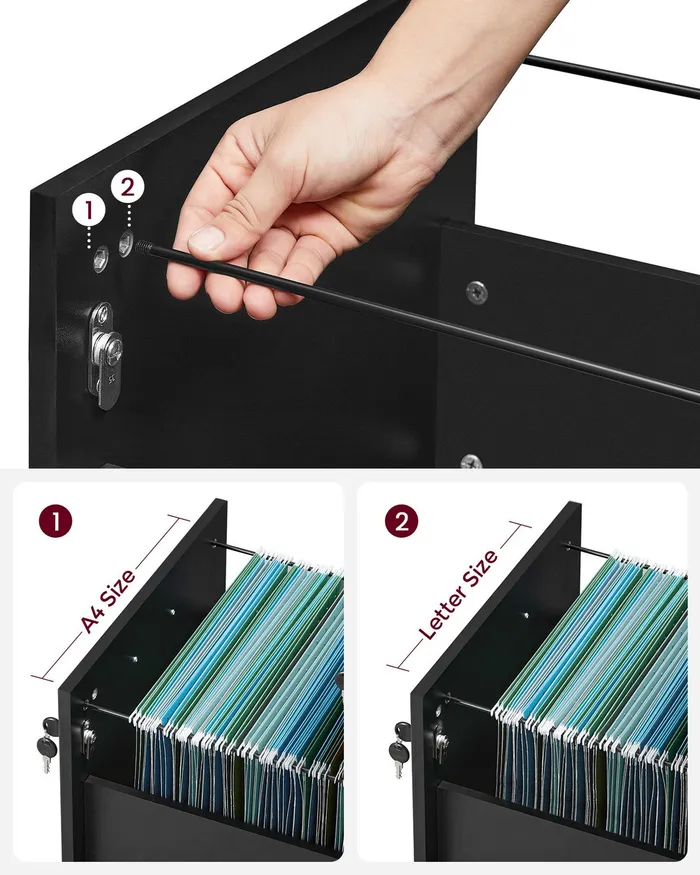 1
2
1
A4 Size
2
Letter Size