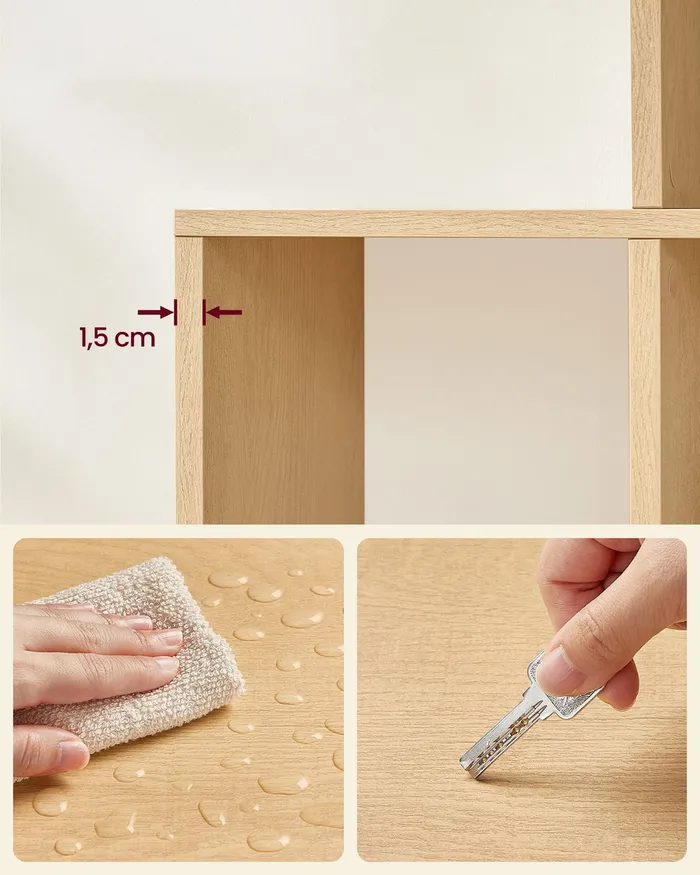 1,5 cm