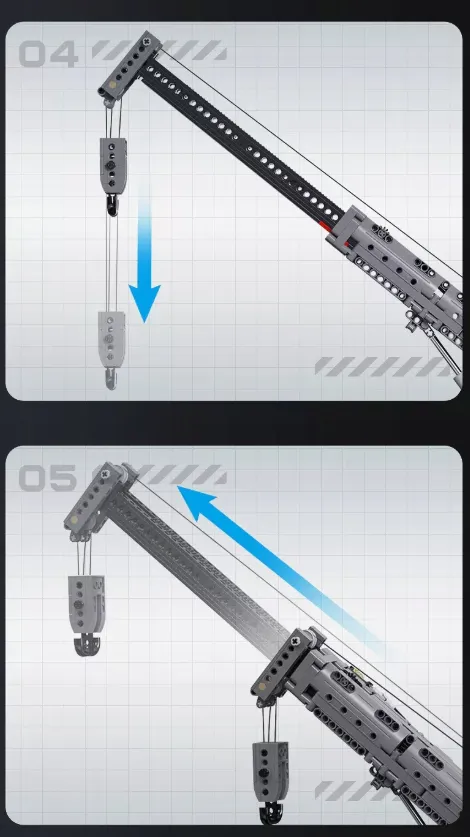 04

05