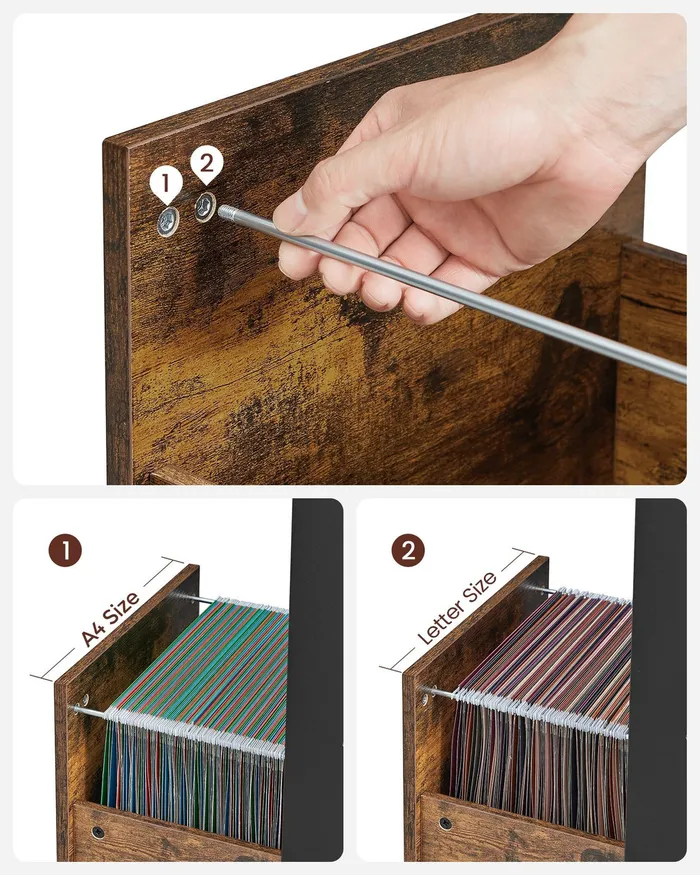 1
2
1
A4 Size
2
Letter Size