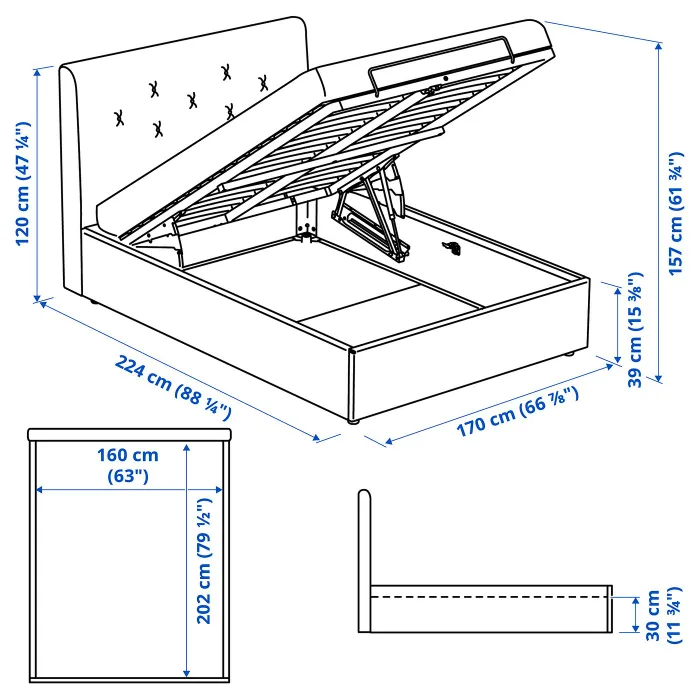 120 cm (47 ¼")

157 cm (61 ¾")

39 cm (15 ⅜")

224 cm (88 ¼")

170 cm (66 ⅞")

160 cm
(63")

202 cm (79 ½")

30 cm
(11 ¾")