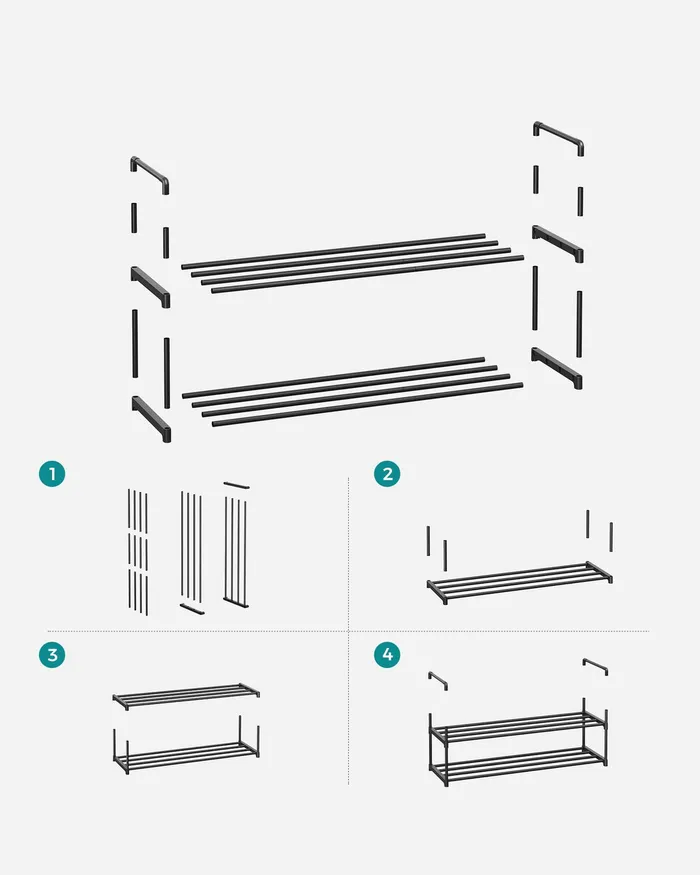 1

2

3

4