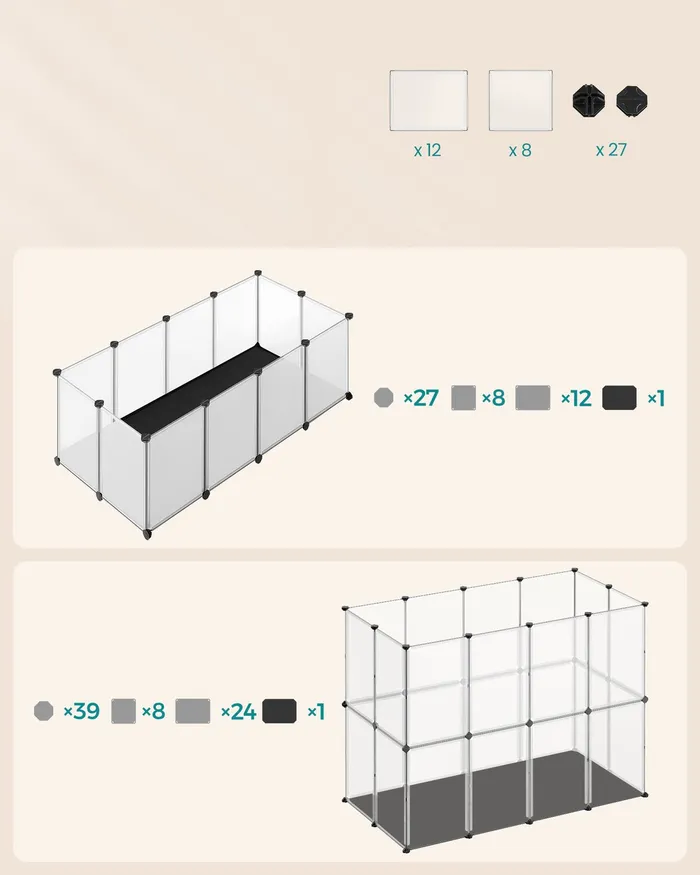 x 12 x 8 x 27

×27 ×8 ×12 ×1

×39 ×8 ×24 ×1