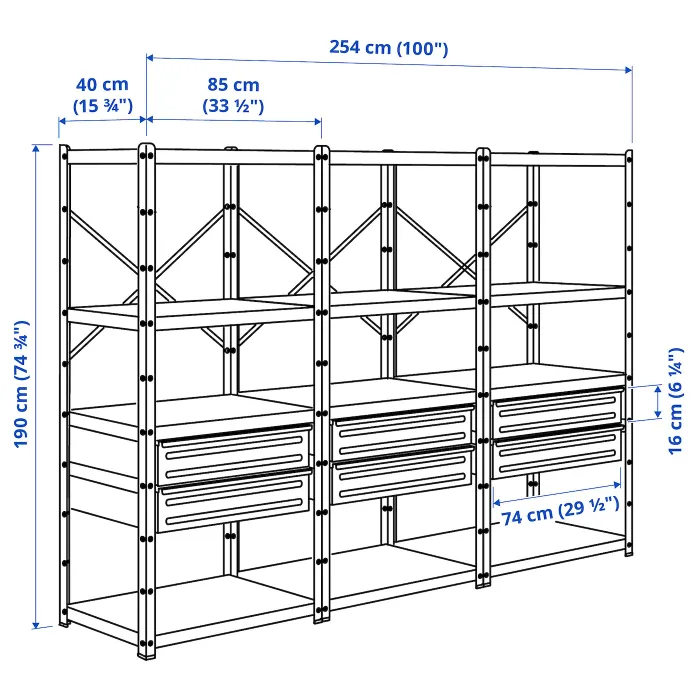 254 cm (100")

40 cm (15 ¾")

85 cm (33 ½")

190 cm (74 ¾")

16 cm (6 ¼")

74 cm (29 ½")