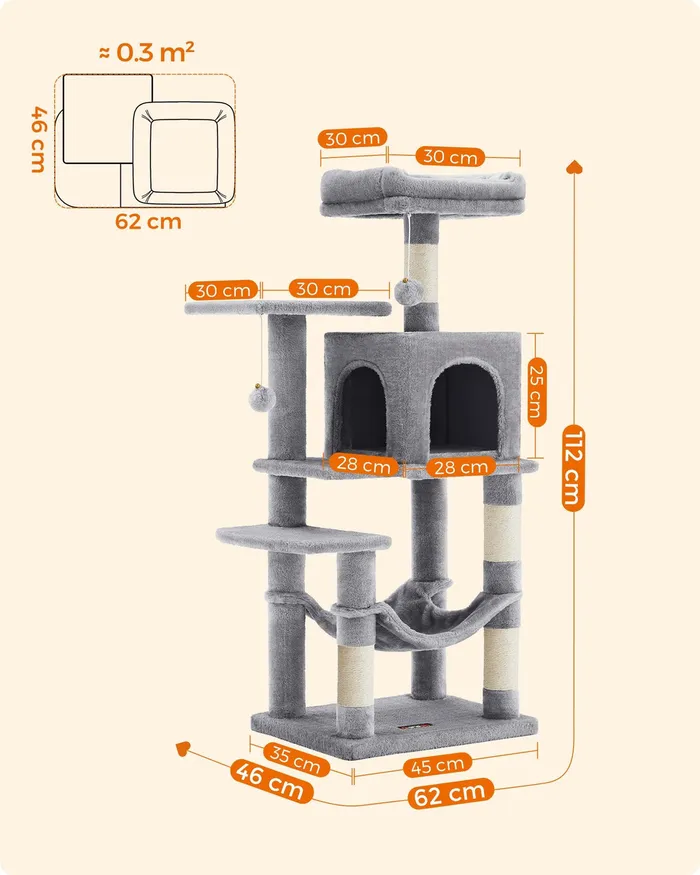 ≈ 0.3 m²

46 cm

62 cm

30 cm

30 cm

30 cm

30 cm

25 cm

28 cm

28 cm

112 cm

35 cm

45 cm

46 cm

62 cm