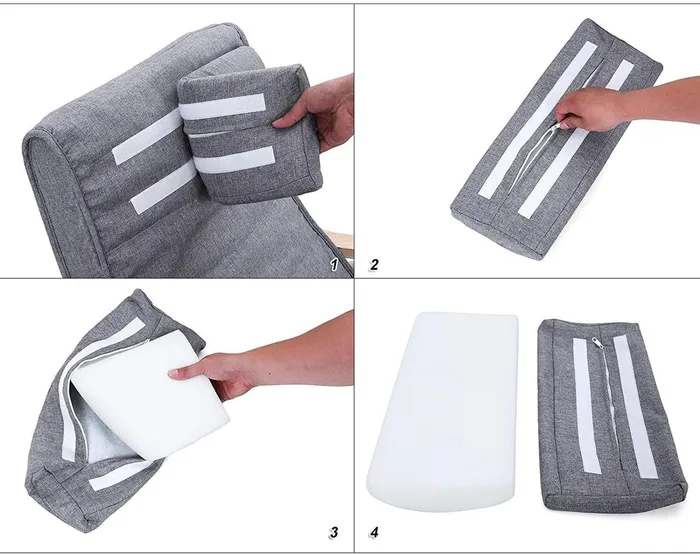 1

2

3

4