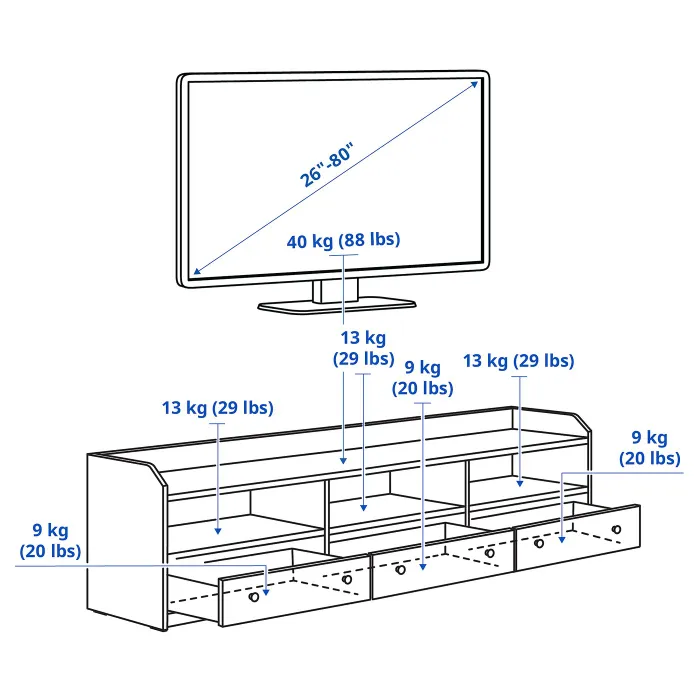 26"-80"

40 kg (88 lbs)

13 kg (29 lbs)

9 kg (20 lbs)

13 kg (29 lbs)

13 kg (29 lbs)

9 kg (20 lbs)

9 kg (20 lbs)