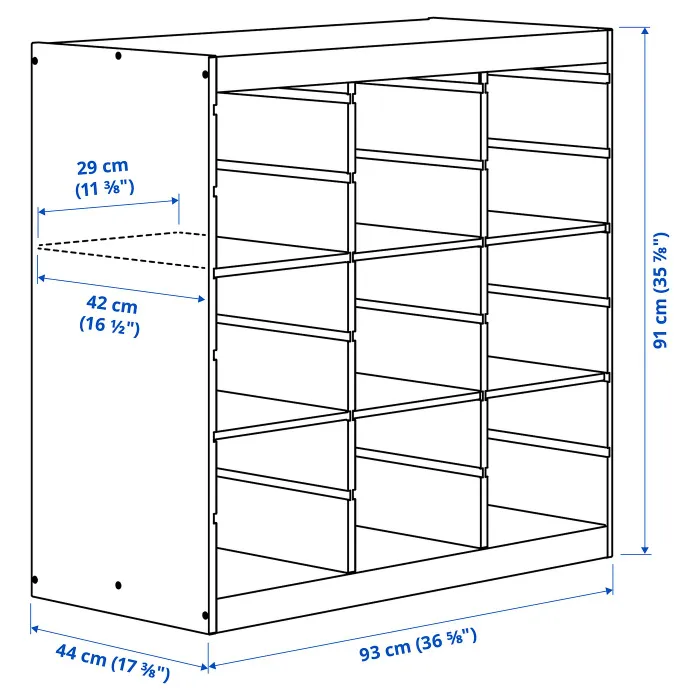 29 cm
(11 ⅜")

42 cm
(16 ½")

91 cm (35 ⅞")

44 cm (17 ⅜")

93 cm (36 ⅝")