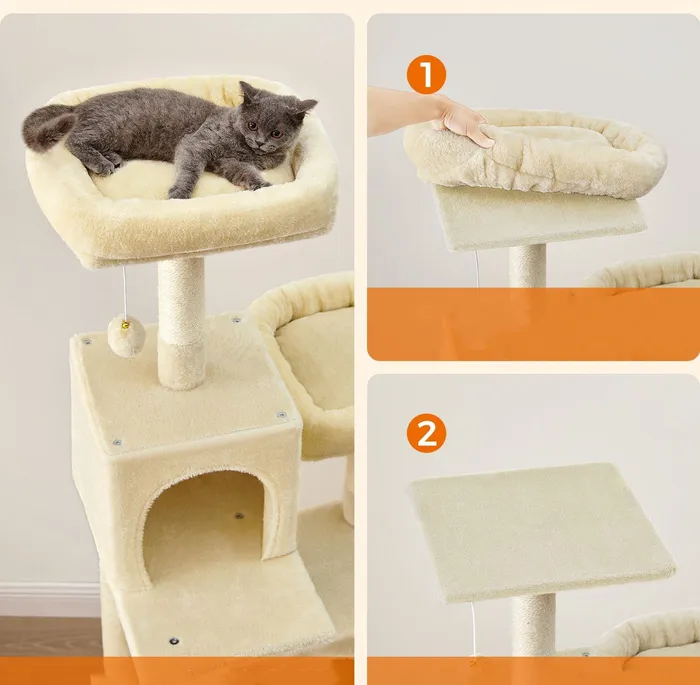 1

2