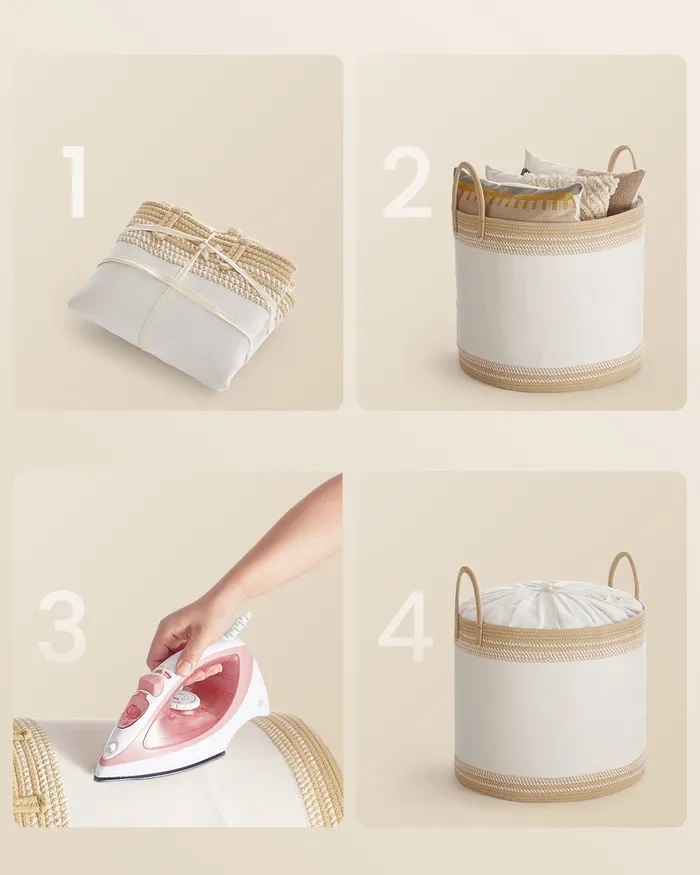 1

2

3

4