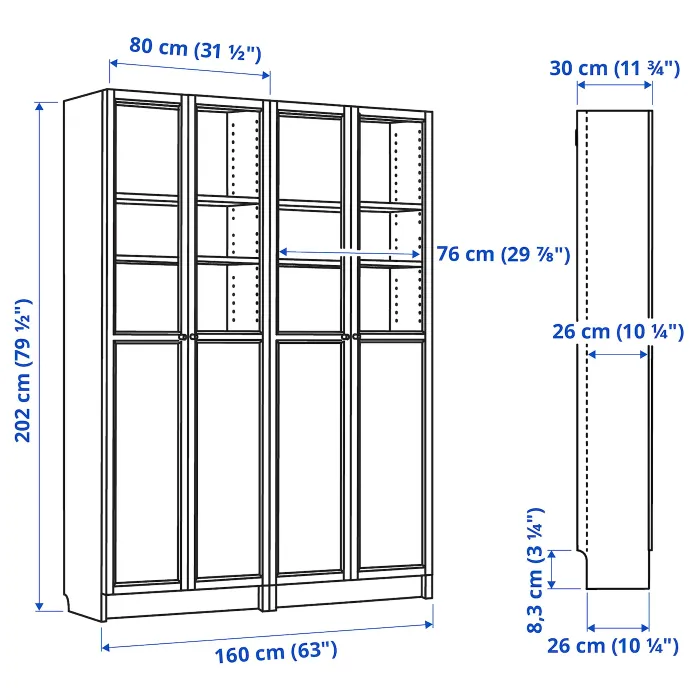 80 cm (31 ½")

30 cm (11 ¾")

202 cm (79 ½")

76 cm (29 ⅞")

26 cm (10 ¼")

8,3 cm (3 ¼")

160 cm (63")

26 cm (10 ¼")