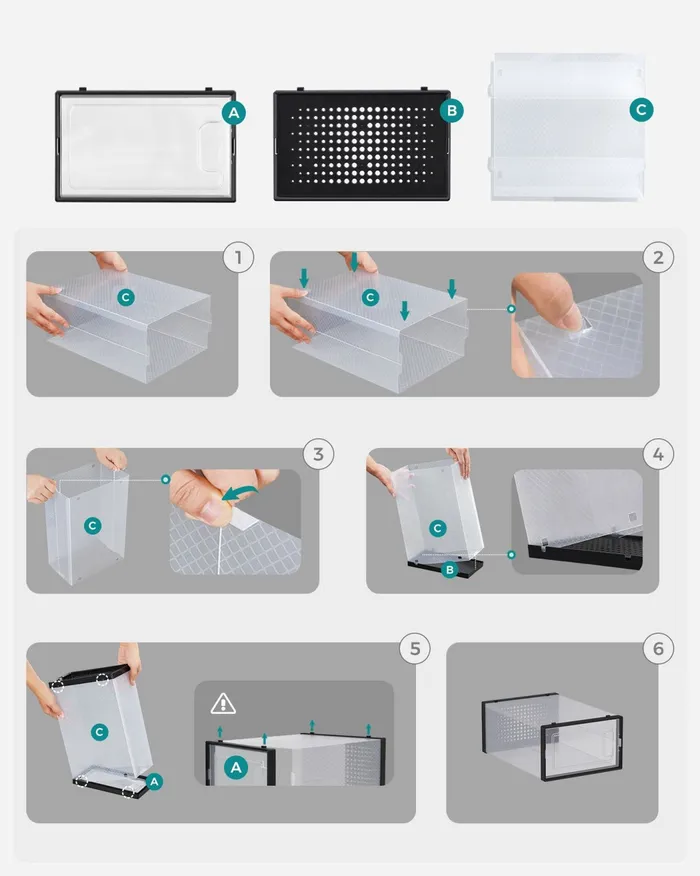 A
B
C

1
C

2
C

3
C

4
C
B

5
C
A
A

6