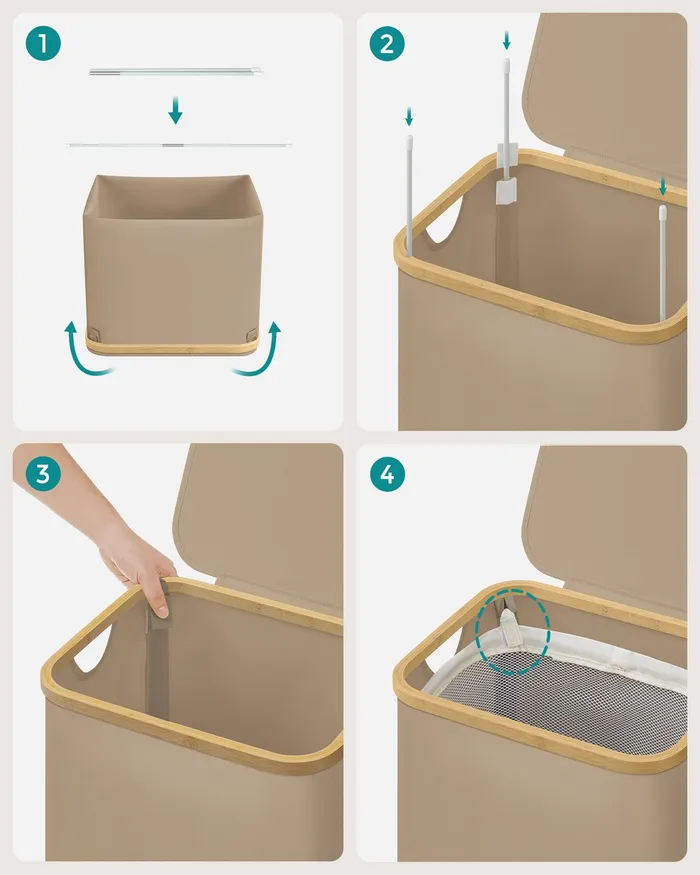 1

2

3

4