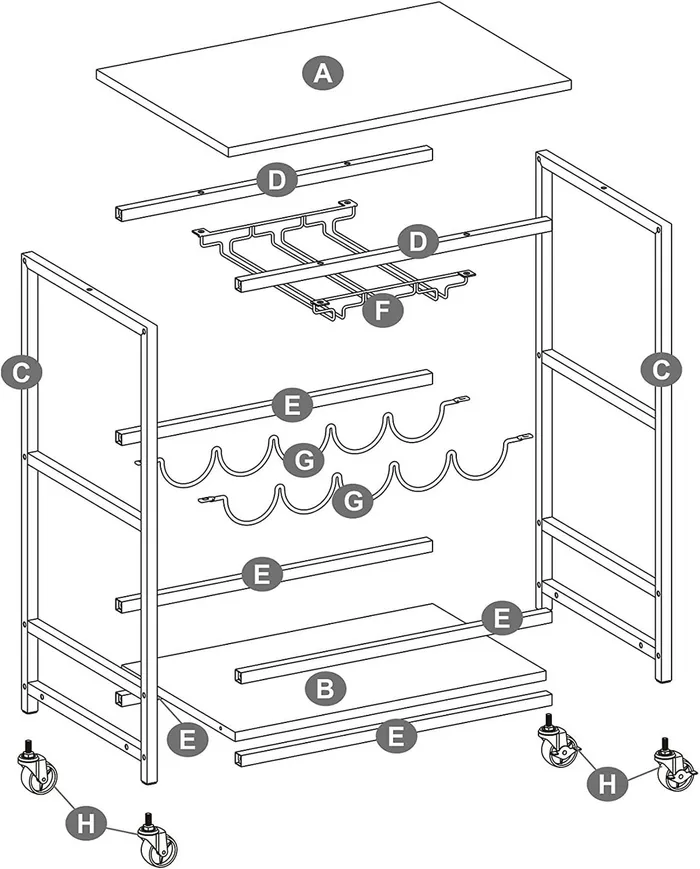 A
D
D
F
C
C
E
G
G
E
E
B
E
E
H
H