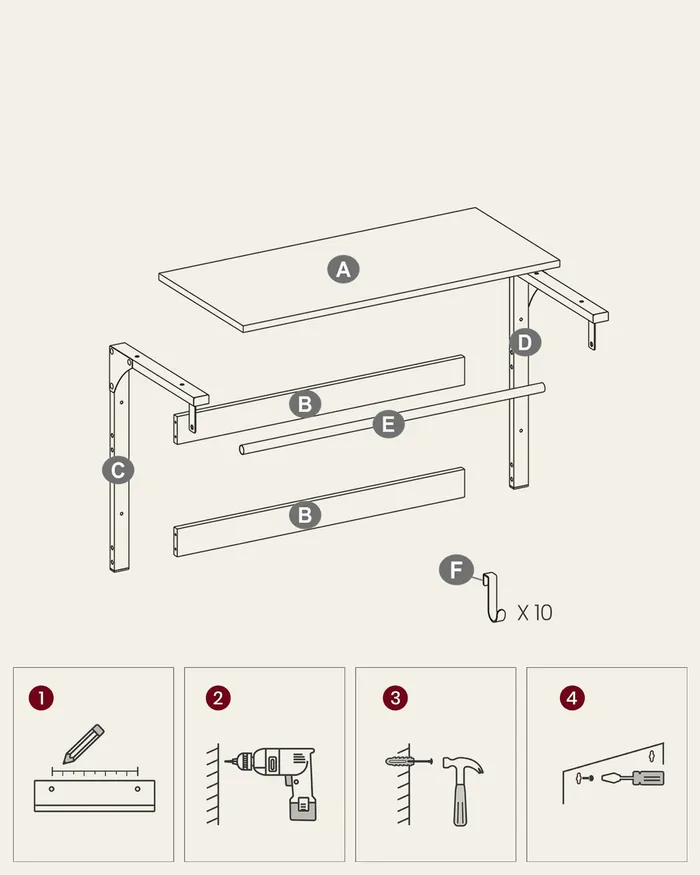 A

D

B

E

C

B

F

X 10

1

2

3

4